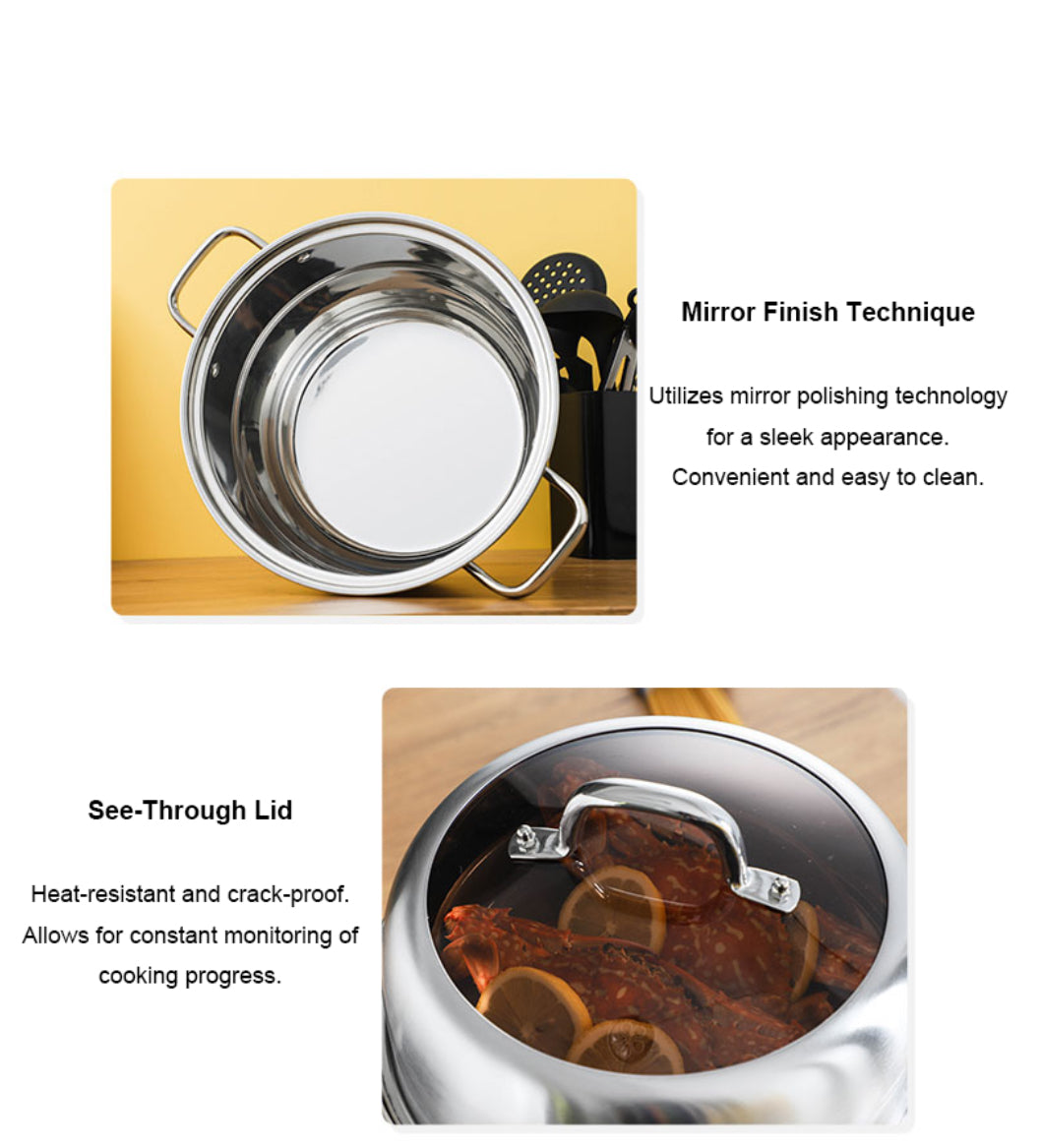 Mirror Finish Technique

Utilizes mirror polishing technology for a sleek appearance. Convenient and easy to clean.

See-Through Lid

Heat-resistant and crack-proof. Allows for constant monitoring of cooking progress.